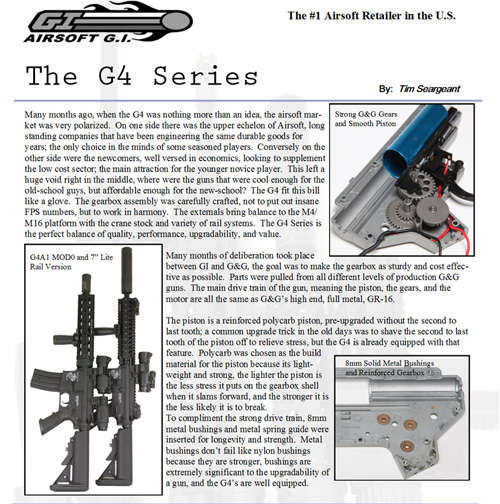 GI
AIRSOFT G.I.

The #1 Airsoft Retailer in the U.S.

The G4 Series

By: Tim Seargeant

Many months ago, when the G4 was nothing more than an idea, the airsoft market was very polarized. On one side there was the upper echelon of Airsoft, long standing companies that have been engineering the same durable goods for years; the only choice in the minds of some seasoned players. Conversely on the other side were the newcomers, well versed in economics, looking to supplement the low cost sector; the main attraction for the younger novice player. This left a huge void right in the middle, where were the guns that were cool enough for the old-school guys, but affordable enough for the new-school? The G4 fit this bill like a glove. The gearbox assembly was carefully crafted, not to put out insane FPS numbers, but to work in harmony. The externals bring balance to the M4/M16 platform with the crane stock and variety of rail systems. The G4 Series is the perfect balance of quality, performance, upgradability, and value.

Strong G&G Gears and Smooth Piston

G4A1 MOD0 and 7" Lite Rail Version

Many months of deliberation took place between GI and G&G, the goal was to make the gearbox as sturdy and cost effective as possible. Parts were pulled from all different levels of production G&G guns. The main drive train of the gun, meaning the piston, the gears, and the motor are all the same as G&G's high end, full metal, GR-16.

The piston is a reinforced polycarb piston, pre-upgraded without the second to last tooth; a common upgrade trick in the old days was to shave the second to last tooth of the piston off to relieve stress, but the G4 is already equipped with that feature. Polycarb was chosen as the build material for the piston because its lightweight and strong, the lighter the piston is the less stress it puts on the gearbox shell when it slams forward, and the stronger it is the less likely it is to break.
To compliment the strong drive train, 8mm metal bushings and metal spring guide were inserted for longevity and strength. Metal bushings don't fail like nylon bushings because they are stronger, bushings are extremely significant to the upgradability of a gun, and the G4's are well equipped.

8mm Solid Metal Bushings and Reinforced Gearbox