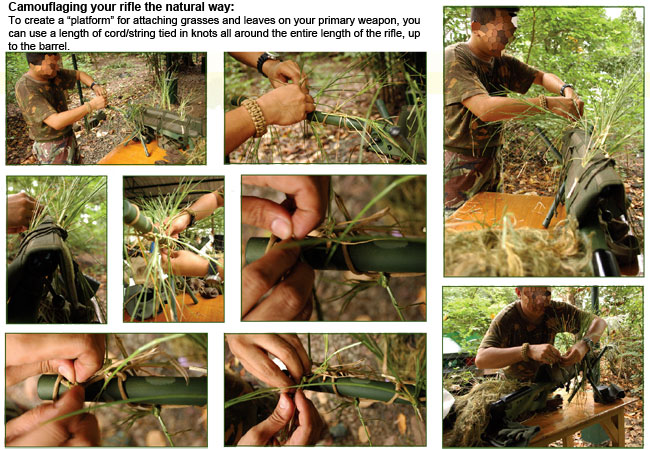 Camouflaging your rifle the natural way:
To create a "platform" for attaching grasses and leaves on your primary weapon, you can use a length of cord/string tied in knots all around the entire length of the rifle, up to the barrel.