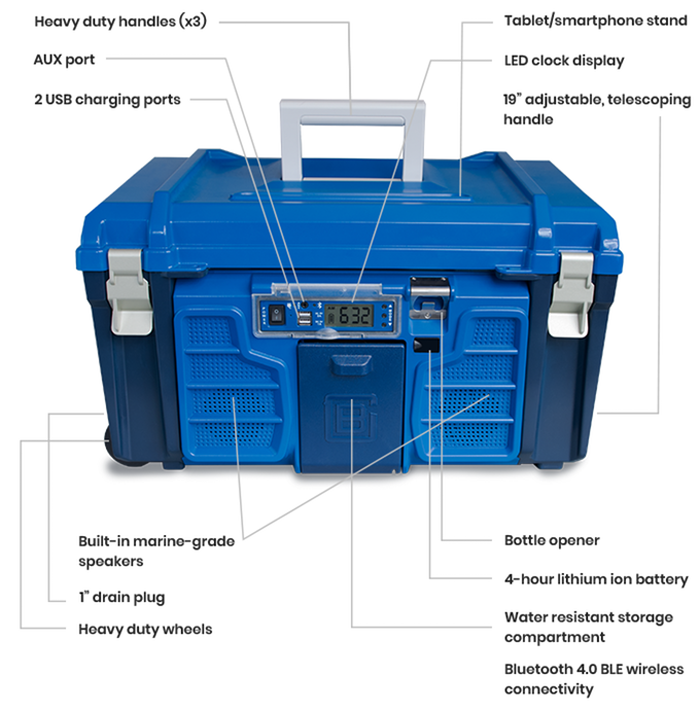 Heavy duty handles (x3)

AUX port

2 USB charging ports

Tablet/smartphone stand

LED clock display

19" adjustable, telescoping handle

632

Built-in marine-grade speakers

1" drain plug

Heavy duty wheels

Bottle opener

4-hour lithium ion battery

Water resistant storage compartment

Bluetooth 4.0 BLE wireless connectivity