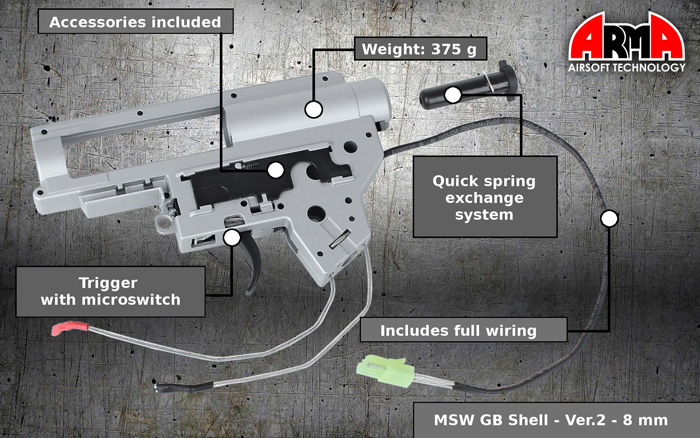 Accessories included

Weight: 375 g

ARMA
AIRSOFT TECHNOLOGY

Quick spring exchange system

Trigger with microswitch

Includes full wiring

MSW GB Shell - Ver.2 - 8 mm