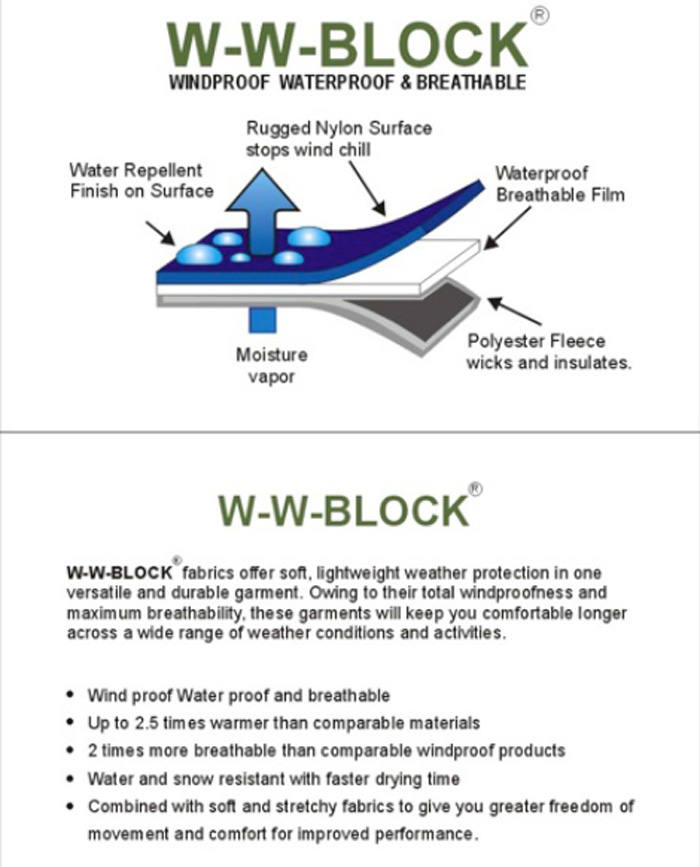 W-W-BLOCK®
WINDPROOF WATERPROOF & BREATHABLE

Rugged Nylon Surface stops wind chill

Water Repellent Finish on Surface

Waterproof Breathable Film

Moisture vapor

Polyester Fleece wicks and insulates.

W-W-BLOCK®

W-W-BLOCK® fabrics offer soft, lightweight weather protection in one versatile and durable garment. Owing to their total windproofness and maximum breathability, these garments will keep you comfortable longer across a wide range of weather conditions and activities.

• Wind proof Water proof and breathable
• Up to 2.5 times warmer than comparable materials
• 2 times more breathable than comparable windproof products
• Water and snow resistant with faster drying time
• Combined with soft and stretchy fabrics to give you greater freedom of movement and comfort for improved performance.