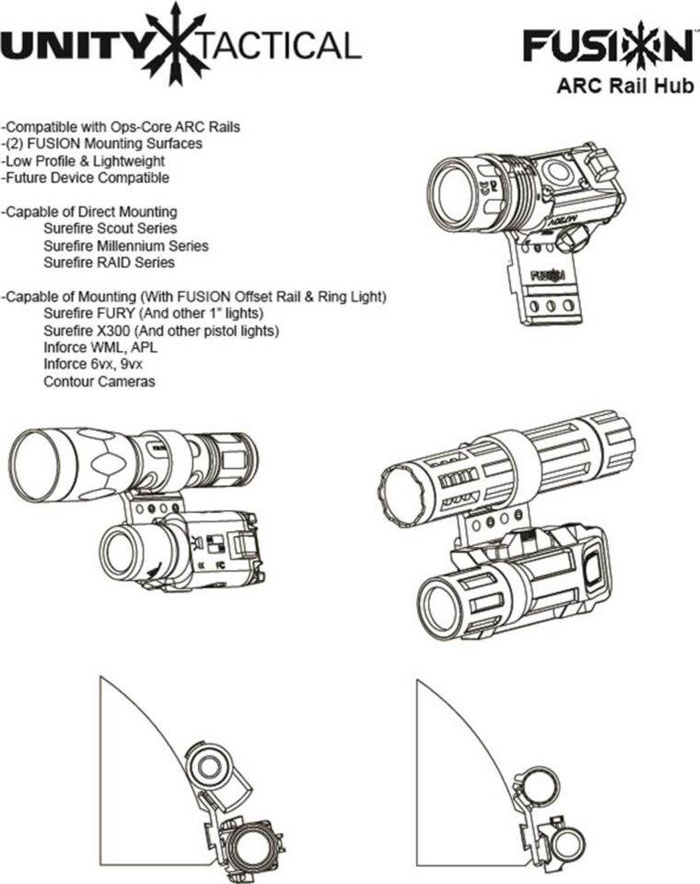 UNITY TACTICAL

FUSION™
ARC Rail Hub

-Compatible with Ops-Core ARC Rails
-(2) FUSION Mounting Surfaces
-Low Profile & Lightweight
-Future Device Compatible

-Capable of Direct Mounting
Surefire Scout Series
Surefire Millennium Series
Surefire RAID Series

-Capable of Mounting (With FUSION Offset Rail & Ring Light)
Surefire FURY (And other 1" lights)
Surefire X300 (And other pistol lights)
Inforce WML, APL
Inforce 6vx, 9vx
Contour Cameras

FUSION