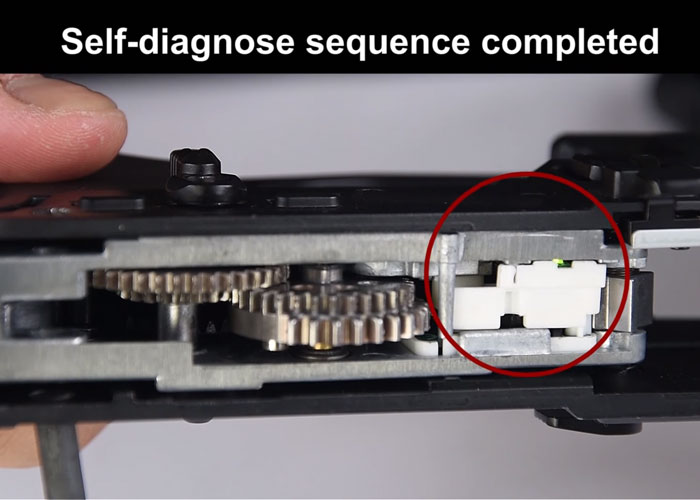 Self-diagnose sequence completed