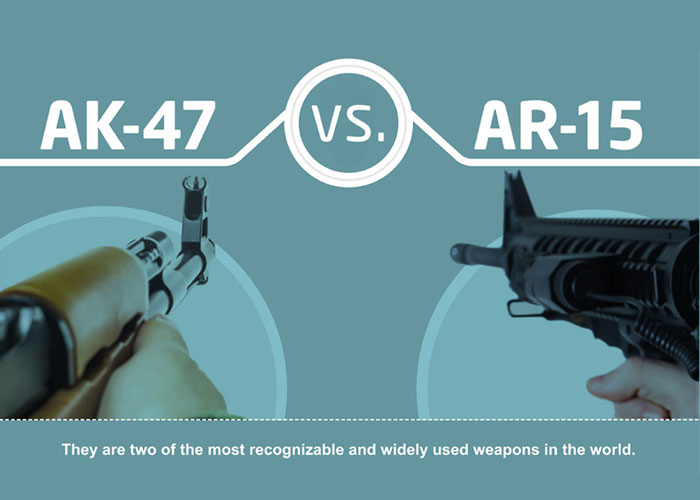 AK-47 VS. AR-15

They are two of the most recognizable and widely used weapons in the world.