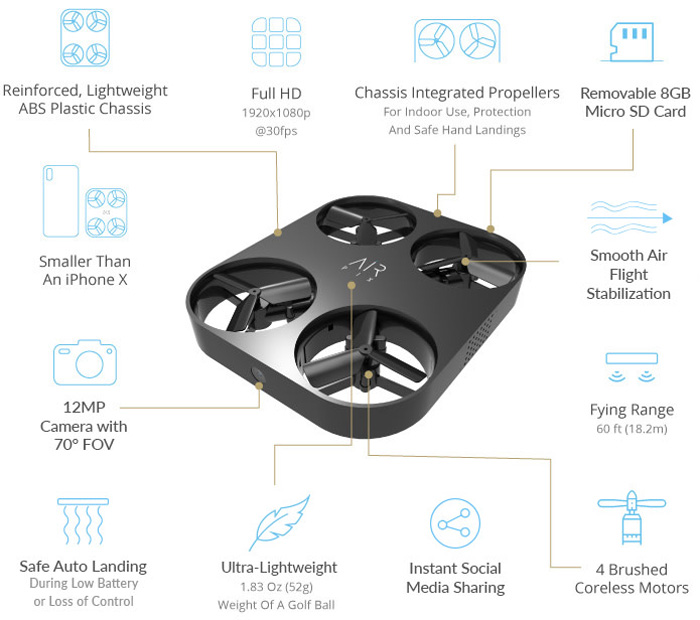 Reinforced, Lightweight ABS Plastic Chassis

Full HD
1920x1080p
@30fps

Chassis Integrated Propellers
For Indoor Use, Protection And Safe Hand Landings

Removable 8GB Micro SD Card

Smaller Than An iPhone X

AIR

Smooth Air Flight Stabilization

12MP Camera with 70° FOV

Fying Range
60 ft (18.2m)

Safe Auto Landing
During Low Battery or Loss of Control

Ultra-Lightweight
1.83 Oz (52g)
Weight Of A Golf Ball

Instant Social Media Sharing

4 Brushed Coreless Motors