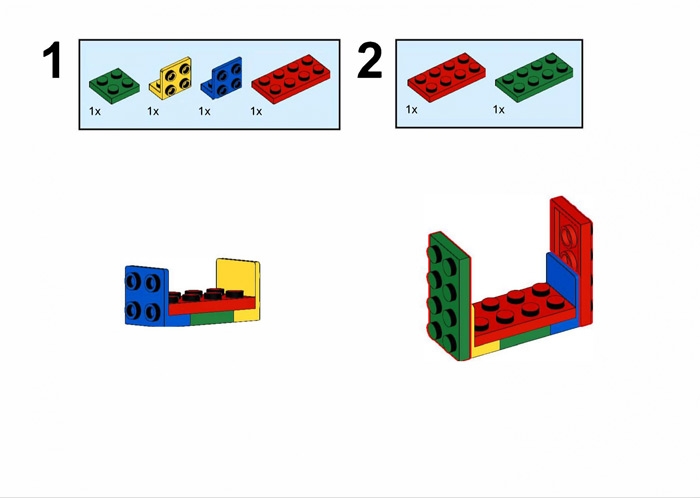 1

1x 1x 1x 1x

2

1x 1x