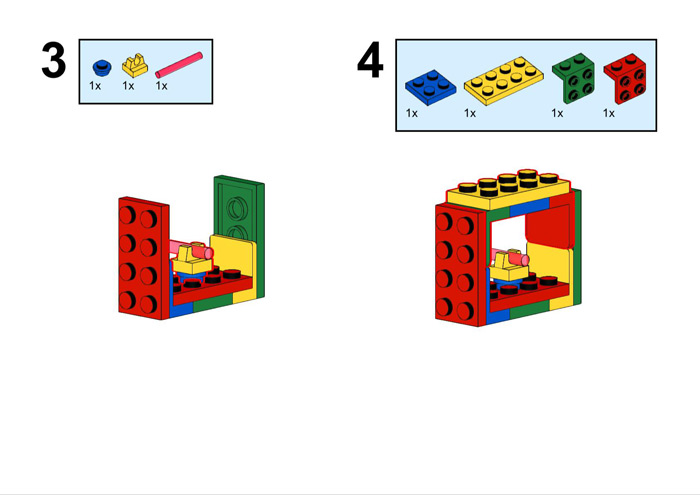 3

1x 1x 1x

4

1x 1x 1x 1x