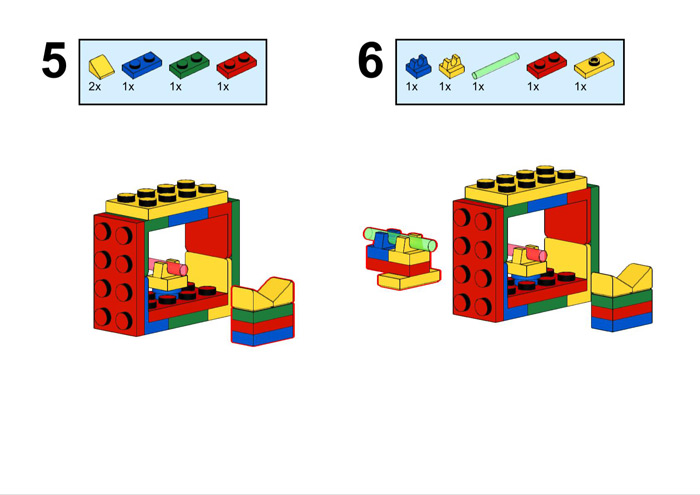 5

2x 1x 1x 1x

6

1x 1x 1x 1x 1x