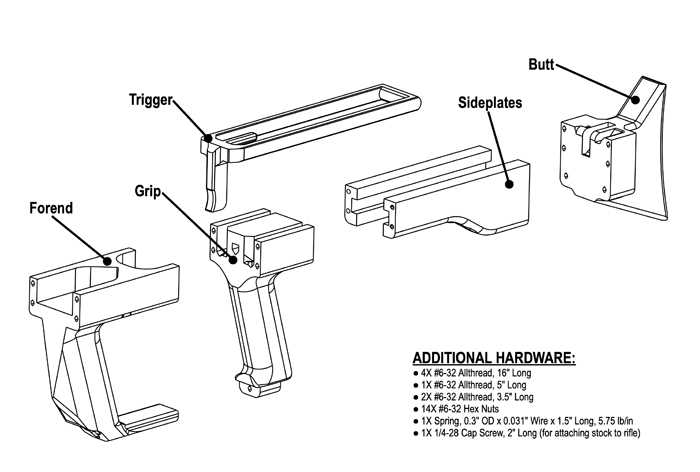 Butt

Trigger

Sideplates

Grip

Forend

ADDITIONAL HARDWARE:
● 4X #6-32 Allthread, 16" Long
● 1X #6-32 Allthread, 5" Long
● 2X #6-32 Allthread, 3.5" Long
● 14X #6-32 Hex Nuts
● 1X Spring, 0.3" OD x 0.031" Wire x 1.5" Long, 5.75 lb/in
● 1X 1/4-28 Cap Screw, 2" Long (for attaching stock to rifle)