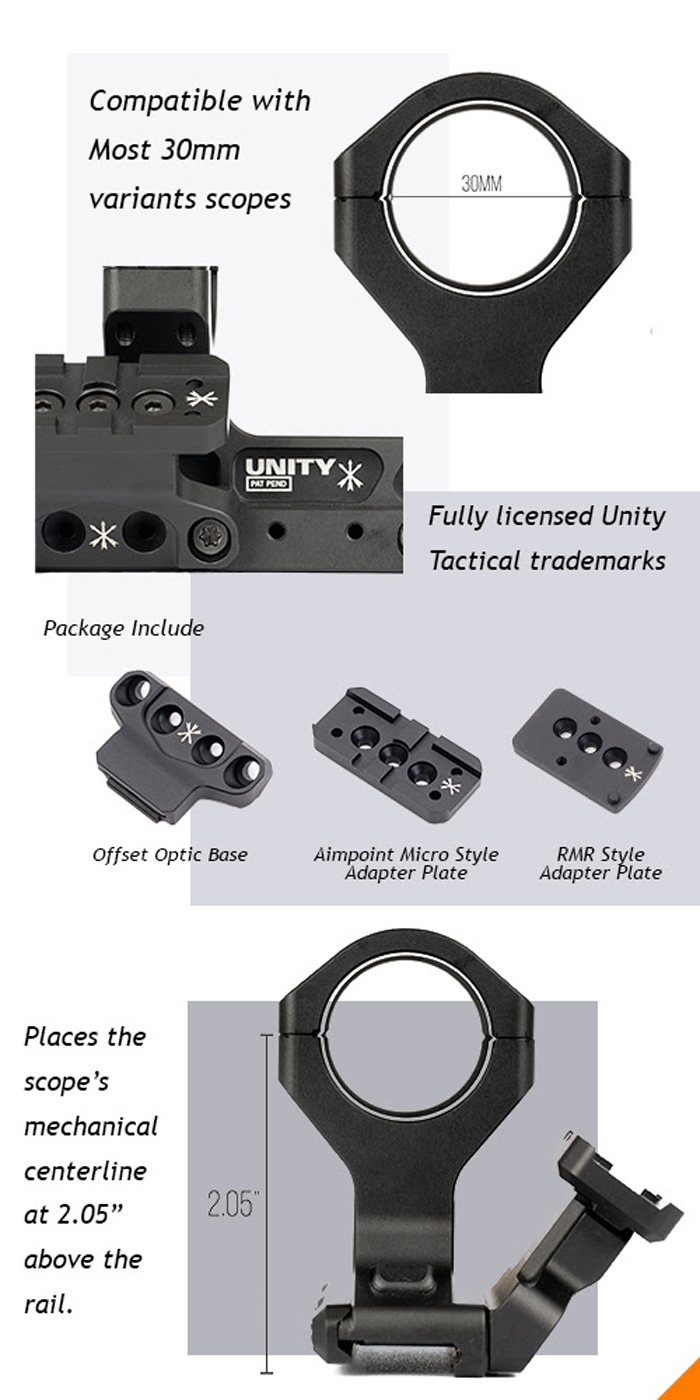 Compatible with Most 30mm variants scopes

30MM

UNITY
PAT PEND

Fully licensed Unity Tactical trademarks

Package Include

Offset Optic Base

Aimpoint Micro Style Adapter Plate

RMR Style Adapter Plate

Places the scope's mechanical centerline at 2.05" above the rail.

2.05"