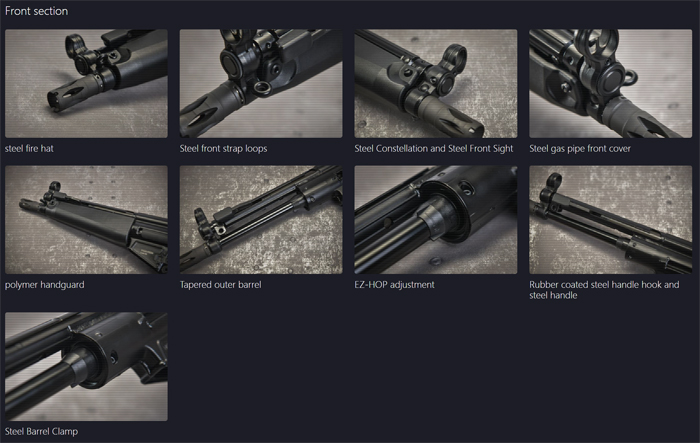 Front section

steel fire hat

Steel front strap loops

Steel Constellation and Steel Front Sight

Steel gas pipe front cover

polymer handguard

Tapered outer barrel

EZ-HOP adjustment

Rubber coated steel handle hook and steel handle

Steel Barrel Clamp