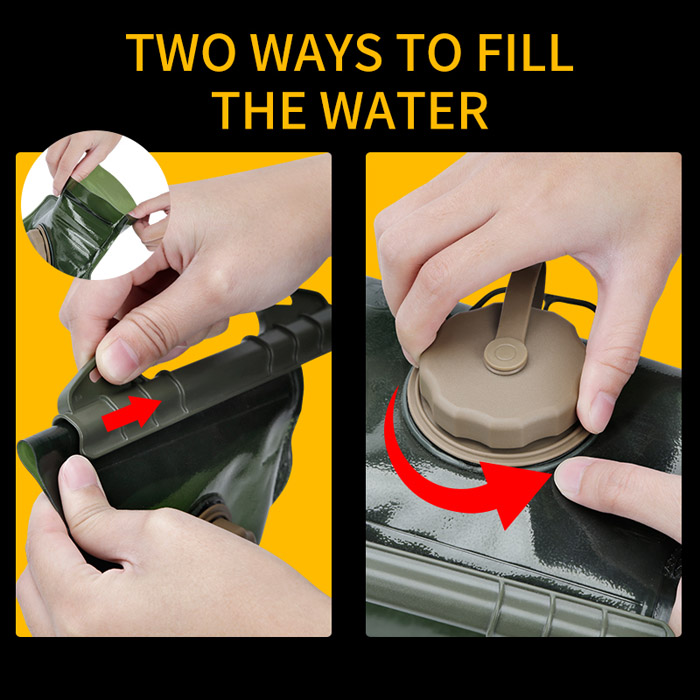 TWO WAYS TO FILL
THE WATER